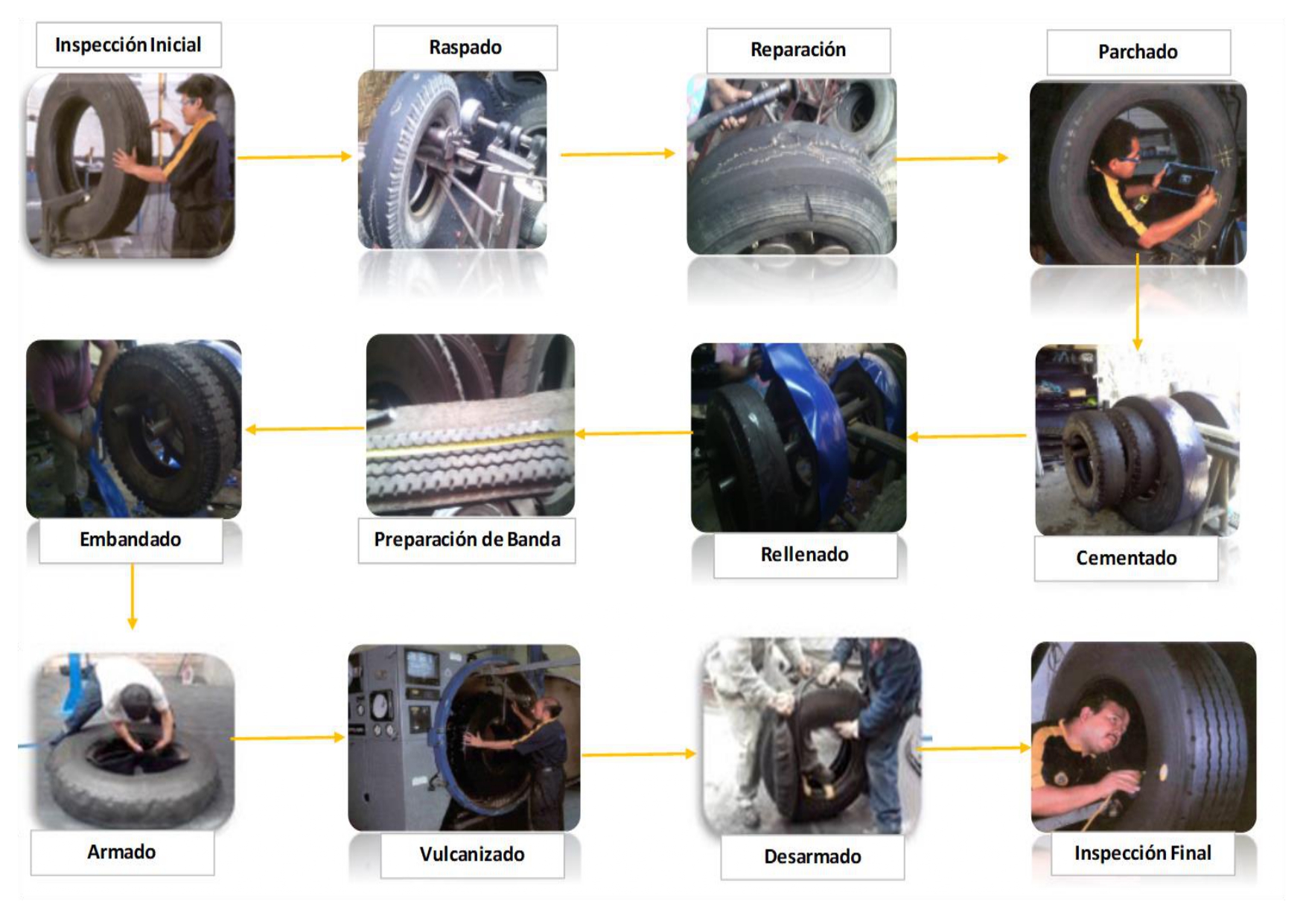 Inspección Inicial

Raspado

Reparación

Parchado

Cementado

Rellenado

Preparación de Banda

Embandado

Armado

Vulcanizado

Desarmado

Inspección Final